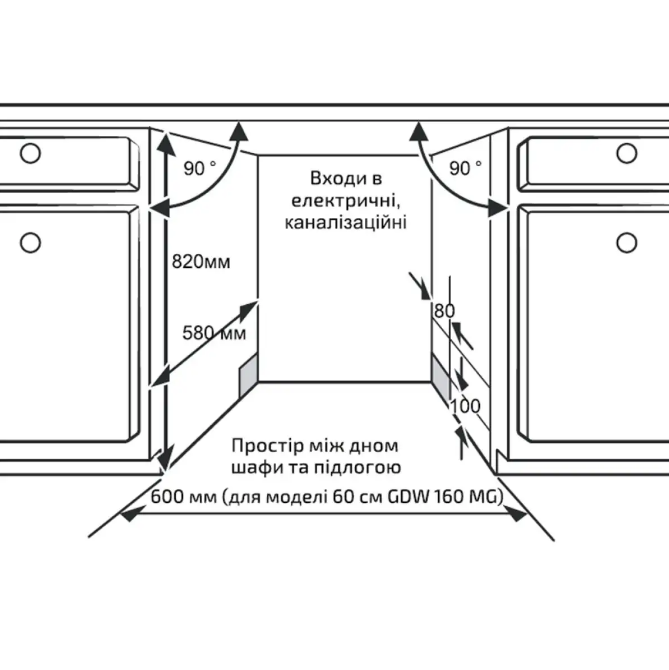 90 °

90 °

Входи в електричні, каналізаційні

820мм

580 мм

80

100

Простір між дном шафи та підлогою

600 мм (для моделі 60 см GDW 160 MG)